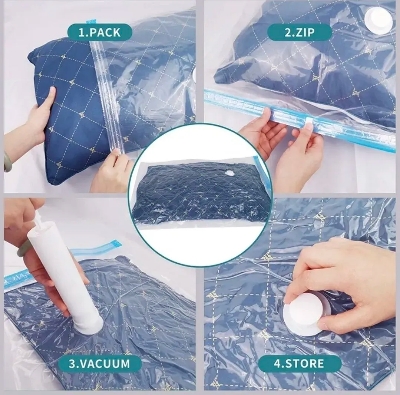 1.PACK

2.ZIP

3.VACUUM

4.STORE