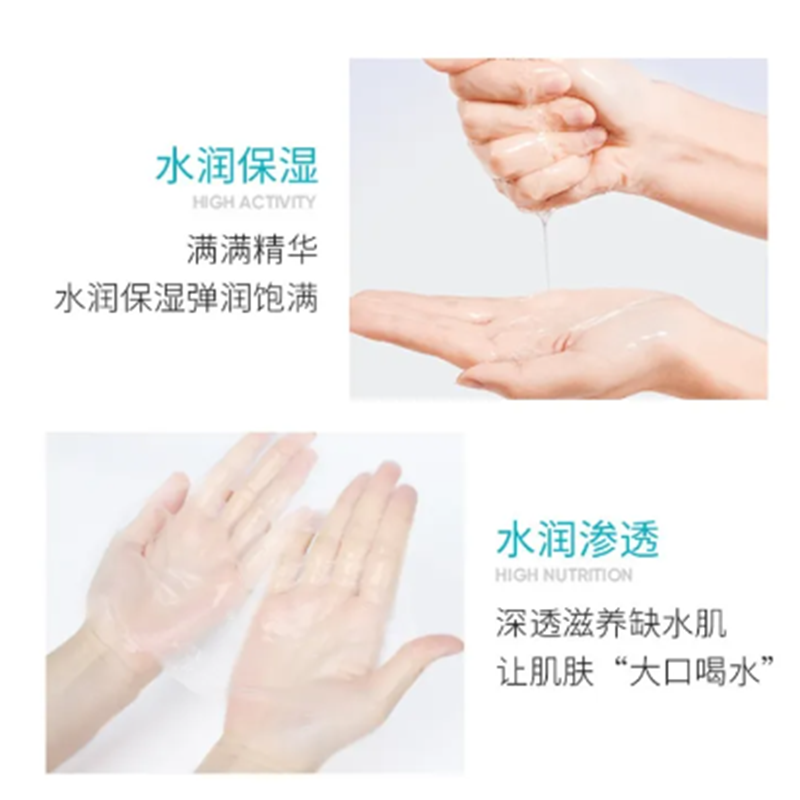 水润保湿
HIGH ACTIVITY
满满精华
水润保湿弹润饱满

水润渗透
HIGH NUTRITION
深透滋养缺水肌
让肌肤“大口喝水”