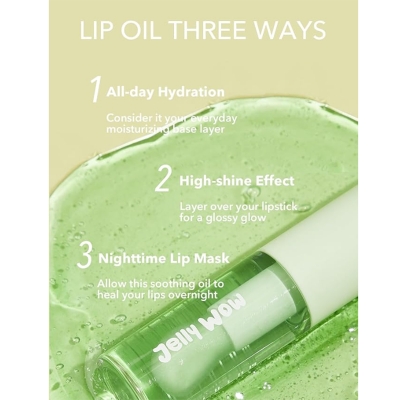 LIP OIL THREE WAYS

1 All-day Hydration

Consider it your everyday moisturizing base layer

2 High-shine Effect

Layer over your lipstick for a glossy glow

3 Nighttime Lip Mask

Allow this soothing oil to heal your lips overnight

Jelly Wow