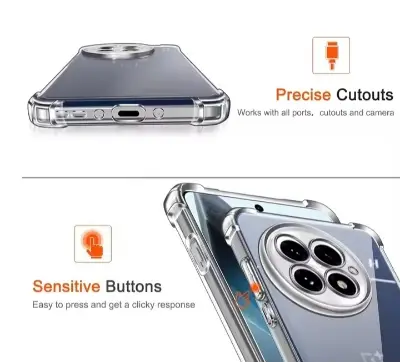 Precise Cutouts

Works with all ports, cutouts and camera

Sensitive Buttons

Easy to press and get a clicky response