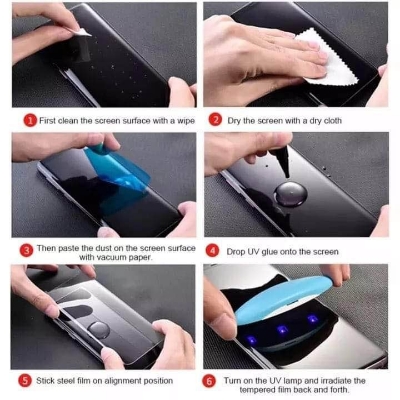 1 First clean the screen surface with a wipe

2 Dry the screen with a dry cloth

3 Then paste the dust on the screen surface with vacuum paper.

4 Drop UV glue onto the screen

5 Stick steel film on alignment position

6 Turn on the UV lamp and irradiate the tempered film back and forth.