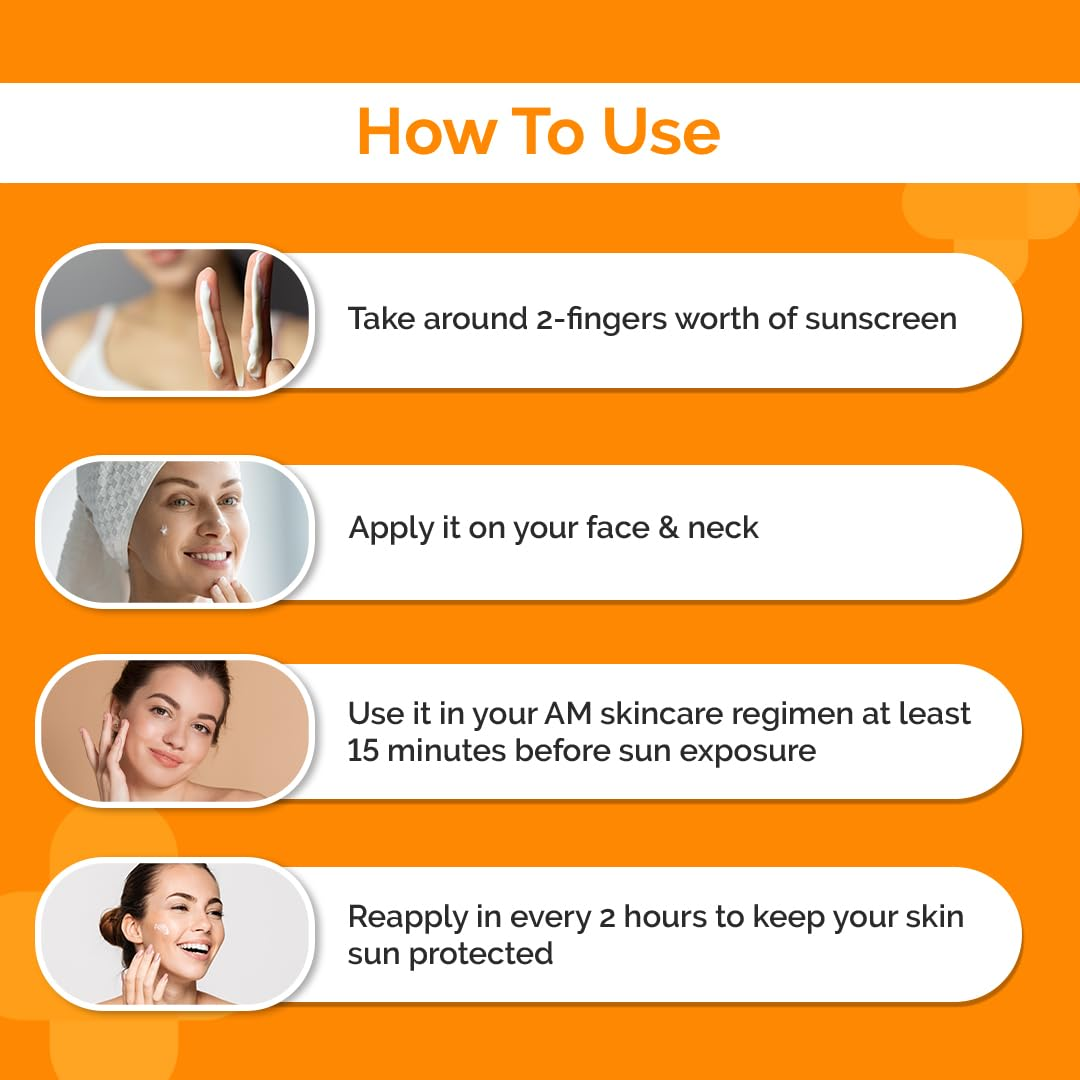 How To Use

Take around 2-fingers worth of sunscreen

Apply it on your face & neck

Use it in your AM skincare regimen at least 15 minutes before sun exposure

Reapply in every 2 hours to keep your skin sun protected