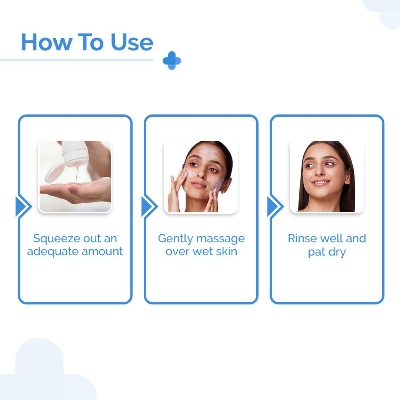 How To Use

Squeeze out an adequate amount

Gently massage over wet skin

Rinse well and pat dry