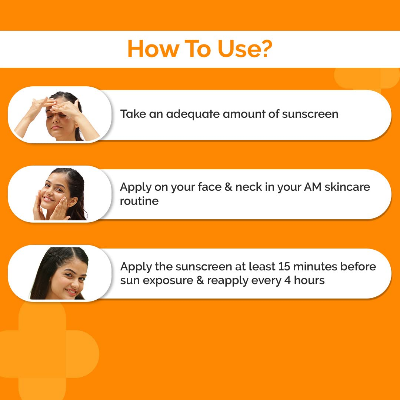 How To Use?

Take an adequate amount of sunscreen

Apply on your face & neck in your AM skincare routine

Apply the sunscreen at least 15 minutes before sun exposure & reapply every 4 hours