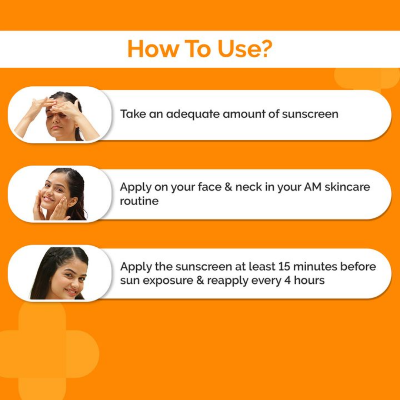 How To Use?

Take an adequate amount of sunscreen

Apply on your face & neck in your AM skincare routine

Apply the sunscreen at least 15 minutes before sun exposure & reapply every 4 hours