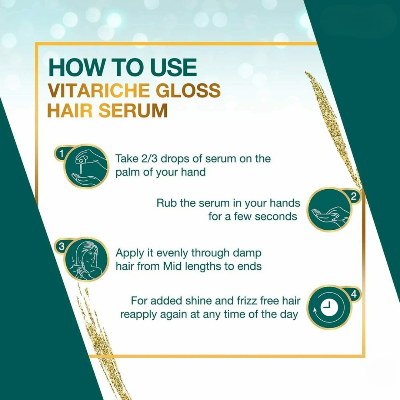 HOW TO USE
VITARICHE GLOSS
HAIR SERUM

1
Take 2/3 drops of serum on the palm of your hand

2
Rub the serum in your hands for a few seconds

3
Apply it evenly through damp hair from Mid lengths to ends

4
For added shine and frizz free hair reapply again at any time of the day