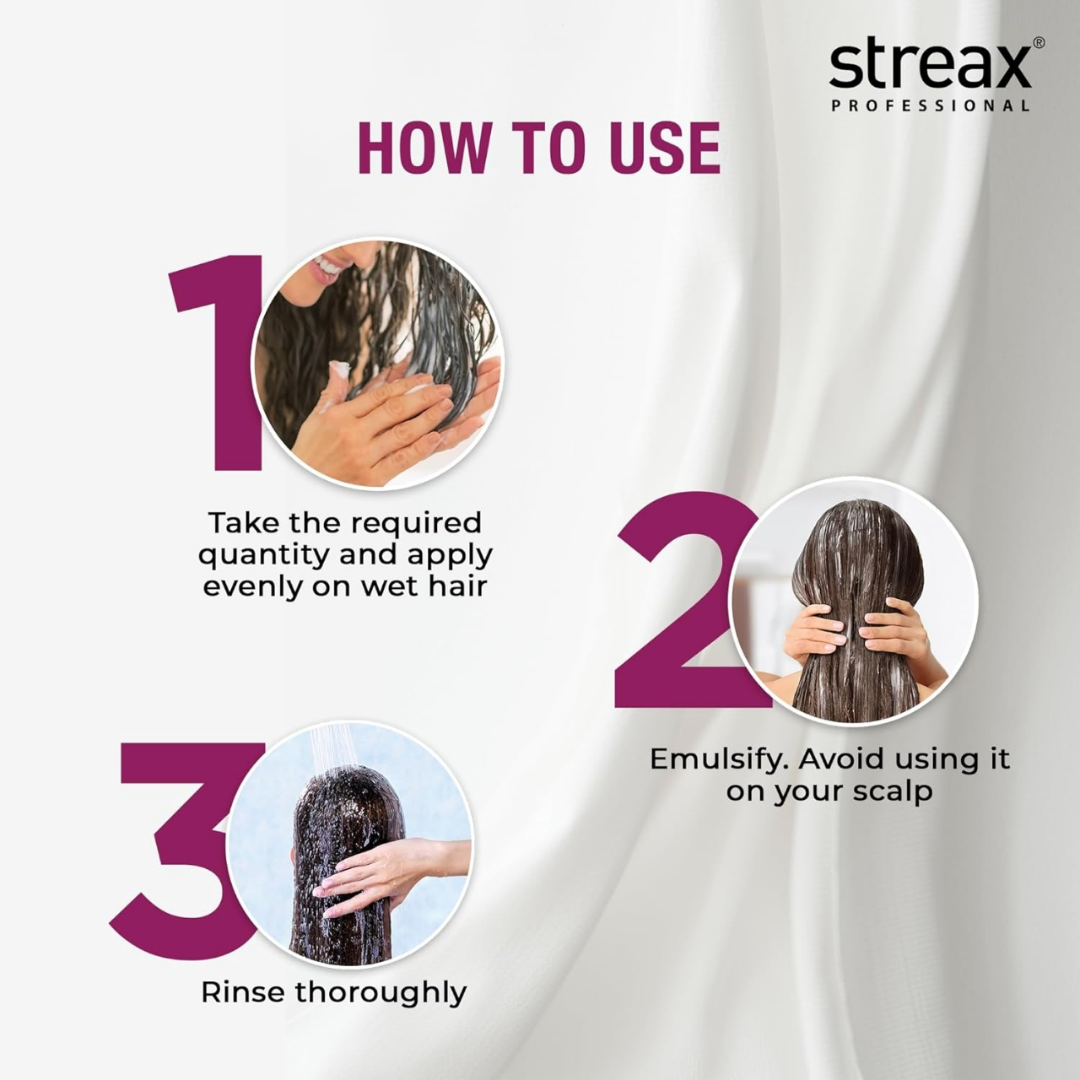 streax®
PROFESSIONAL

HOW TO USE

1

Take the required quantity and apply evenly on wet hair

2

Emulsify. Avoid using it on your scalp

3

Rinse thoroughly