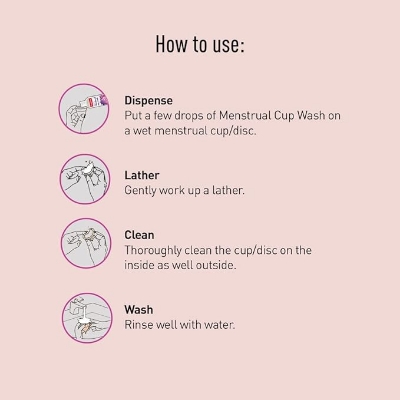 How to use:

Dispense
Put a few drops of Menstrual Cup Wash on a wet menstrual cup/disc.

Lather
Gently work up a lather.

Clean
Thoroughly clean the cup/disc on the inside as well outside.

Wash
Rinse well with water.