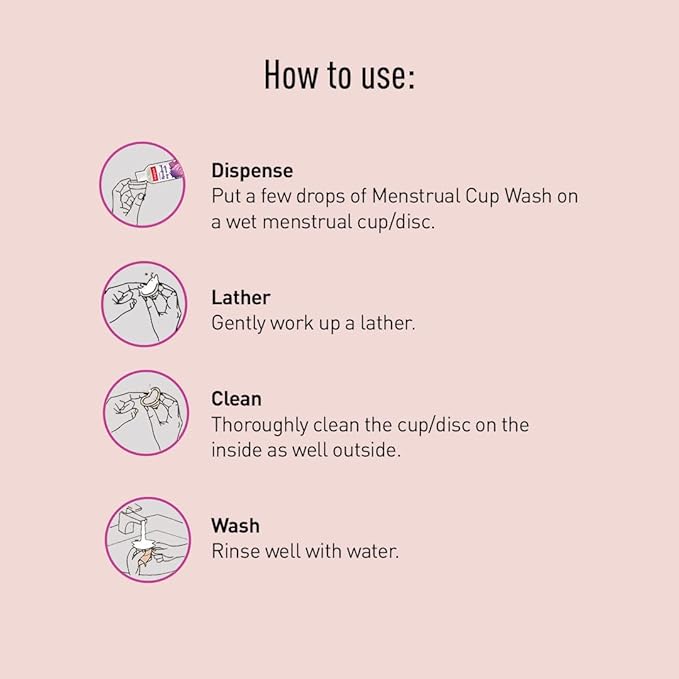 How to use:

Dispense
Put a few drops of Menstrual Cup Wash on a wet menstrual cup/disc.

Lather
Gently work up a lather.

Clean
Thoroughly clean the cup/disc on the inside as well outside.

Wash
Rinse well with water.