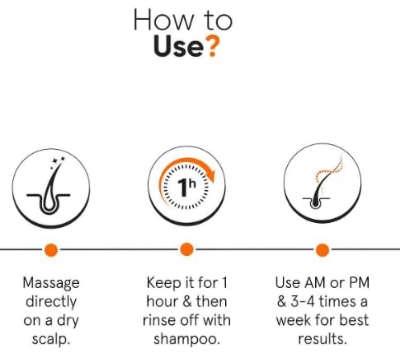 How to
Use?

$1^h$

Massage directly on a dry scalp.

Keep it for 1 hour & then rinse off with shampoo.

Use AM or PM & 3-4 times a week for best results.