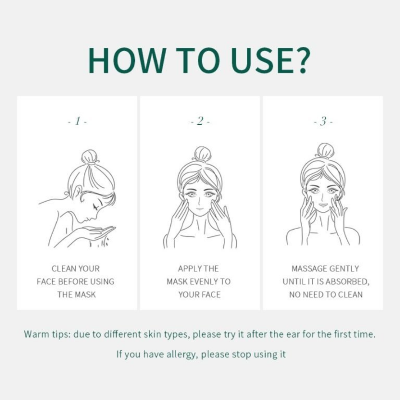 HOW TO USE?

- 1 -

CLEAN YOUR FACE BEFORE USING THE MASK

- 2 -

APPLY THE MASK EVENLY TO YOUR FACE

- 3 -

MASSAGE GENTLY UNTIL IT IS ABSORBED, NO NEED TO CLEAN

Warm tips: due to different skin types, please try it after the ear for the first time.

If you have allergy, please stop using it