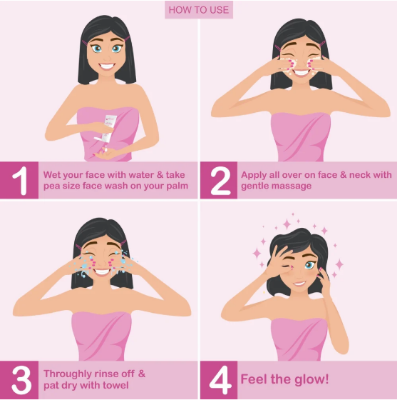 HOW TO USE

1 Wet your face with water & take pea size face wash on your palm

2 Apply all over on face & neck with gentle massage

3 Throughly rinse off & pat dry with towel

4 Feel the glow!