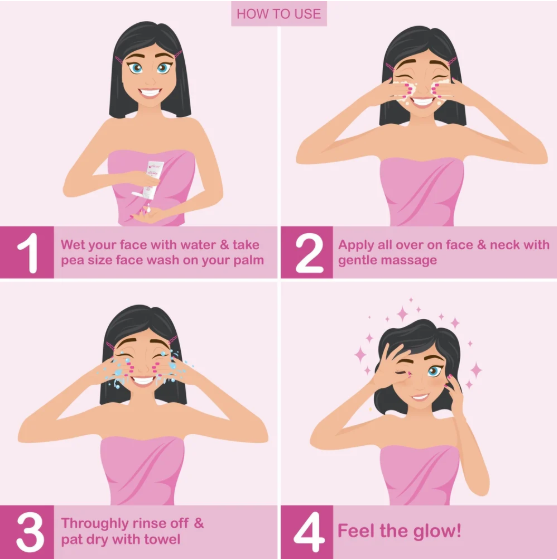 HOW TO USE

1 Wet your face with water & take pea size face wash on your palm

2 Apply all over on face & neck with gentle massage

3 Throughly rinse off & pat dry with towel

4 Feel the glow!