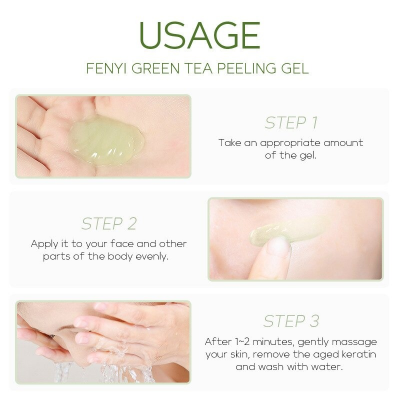 USAGE

FENYI GREEN TEA PEELING GEL

STEP 1

Take an appropriate amount of the gel.

STEP 2

Apply it to your face and other parts of the body evenly.

STEP 3

After 1~2 minutes, gently massage your skin, remove the aged keratin and wash with water.