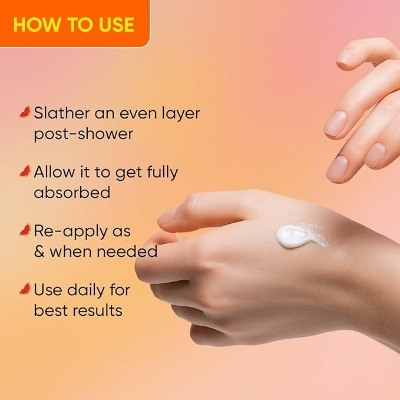 HOW TO USE

Slather an even layer post-shower

Allow it to get fully absorbed

Re-apply as & when needed

Use daily for best results