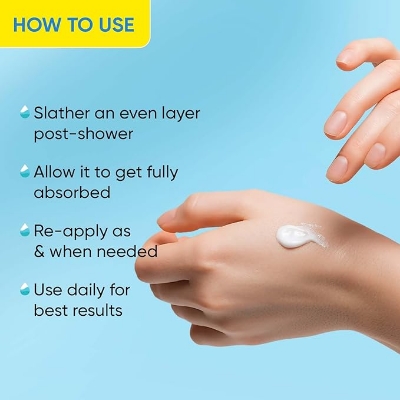 HOW TO USE

Slather an even layer post-shower

Allow it to get fully absorbed

Re-apply as & when needed

Use daily for best results