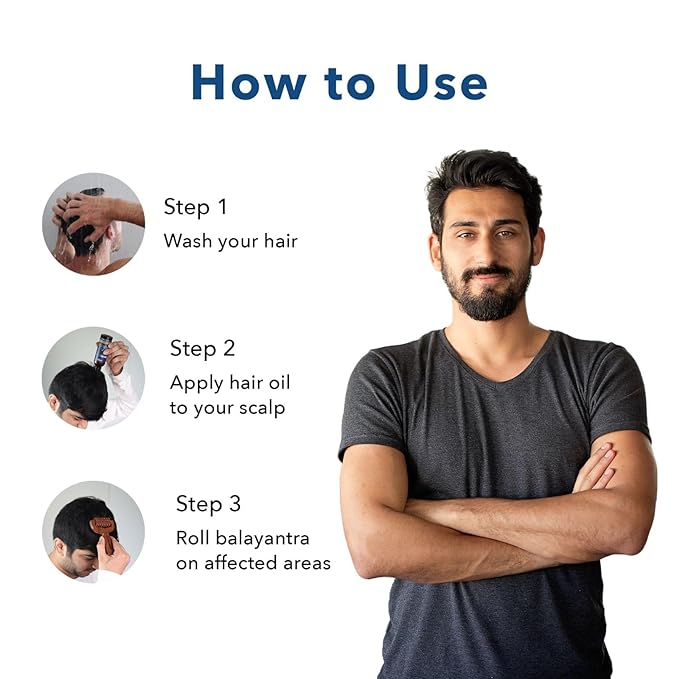 How to Use

Step 1
Wash your hair

Step 2
Apply hair oil to your scalp

Step 3
Roll balayantra on affected areas