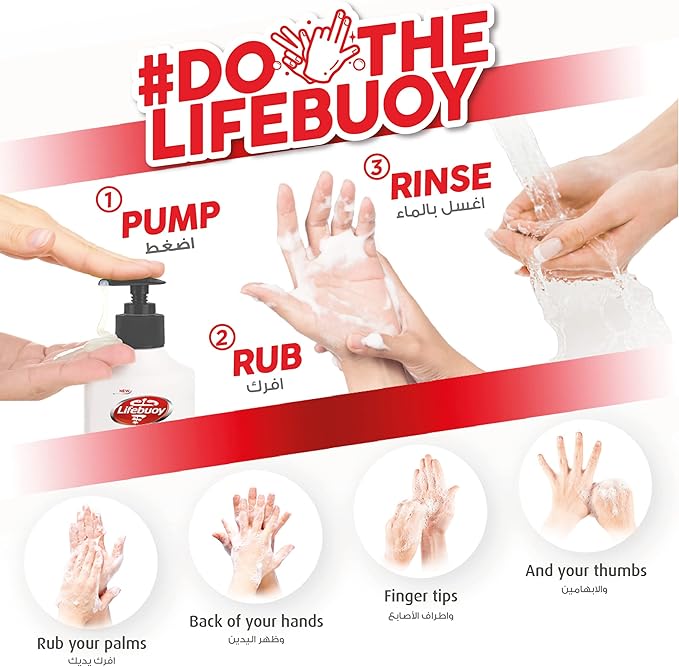 #DO THE LIFEBUOY

1 PUMP
اضغط

2 RUB
افرك

3 RINSE
اغسل بالماء

NEW
Lifebuoy

Rub your palms
افرك يديك

Back of your hands
وظهر اليدين

Finger tips
واطراف الأصابع

And your thumbs
والابهامين