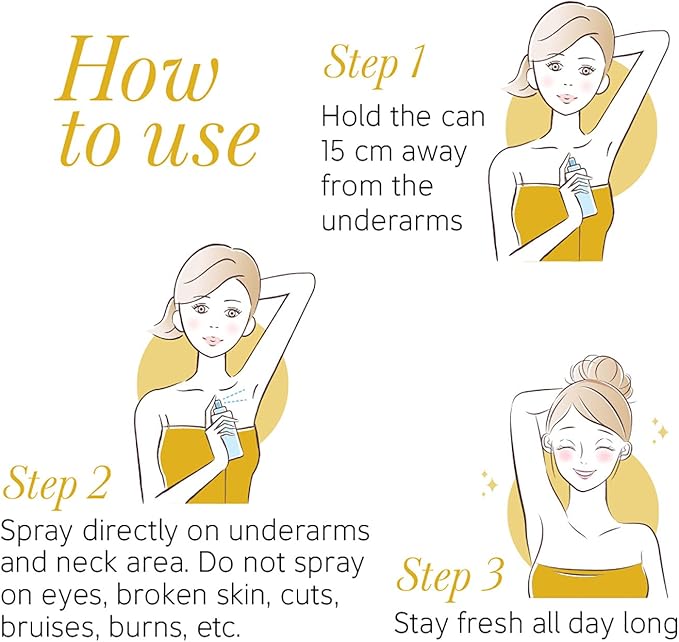 How to use

Step 1
Hold the can 15 cm away from the underarms

Step 2
Spray directly on underarms and neck area. Do not spray on eyes, broken skin, cuts, bruises, burns, etc.

Step 3
Stay fresh all day long