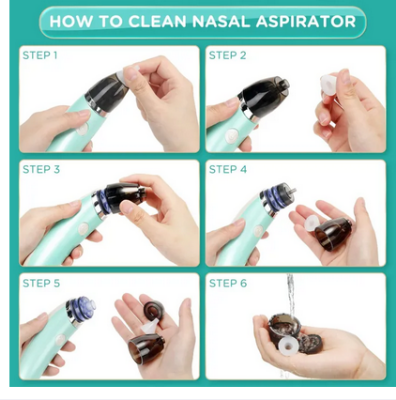 HOW TO CLEAN NASAL ASPIRATOR

STEP 1

STEP 2

STEP 3

STEP 4

STEP 5

STEP 6