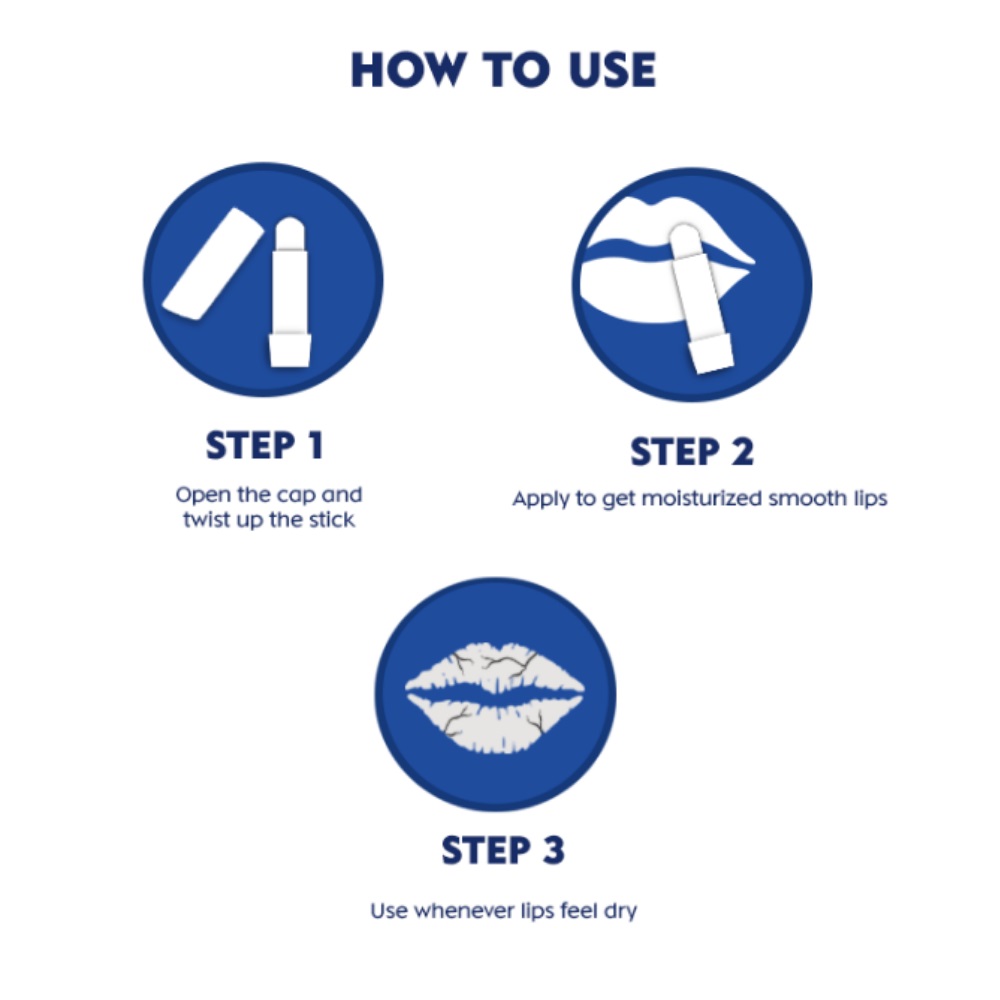 HOW TO USE

STEP 1

Open the cap and twist up the stick

STEP 2

Apply to get moisturized smooth lips

STEP 3

Use whenever lips feel dry