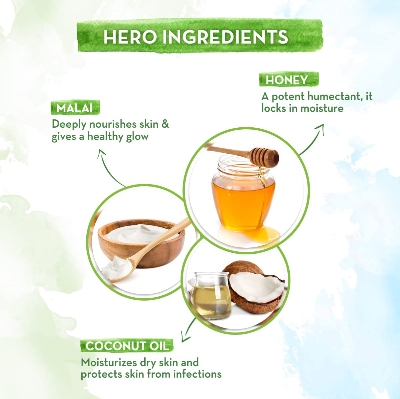 HERO INGREDIENTS

HONEY
A potent humectant, it locks in moisture

MALAI
Deeply nourishes skin & gives a healthy glow

COCONUT OIL
Moisturizes dry skin and protects skin from infections