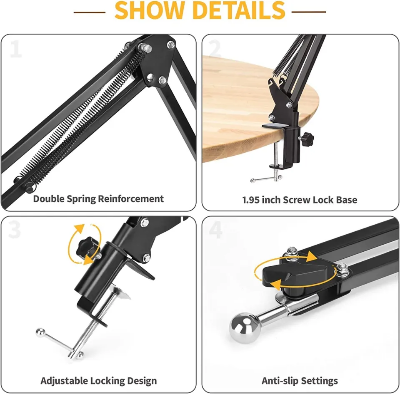 SHOW DETAILS

1

Double Spring Reinforcement

2

1.95 inch Screw Lock Base

3

Adjustable Locking Design

4

Anti-slip Settings