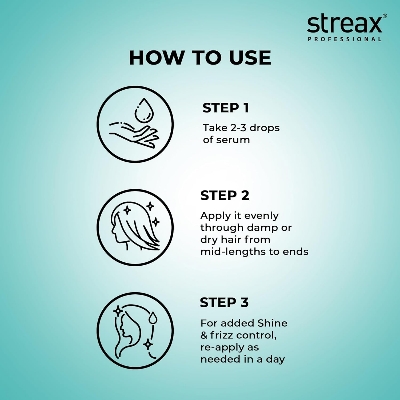 streax
PROFESSIONAL

HOW TO USE

STEP 1
Take 2-3 drops of serum

STEP 2
Apply it evenly through damp or dry hair from mid-lengths to ends

STEP 3
For added Shine & frizz control, re-apply as needed in a day