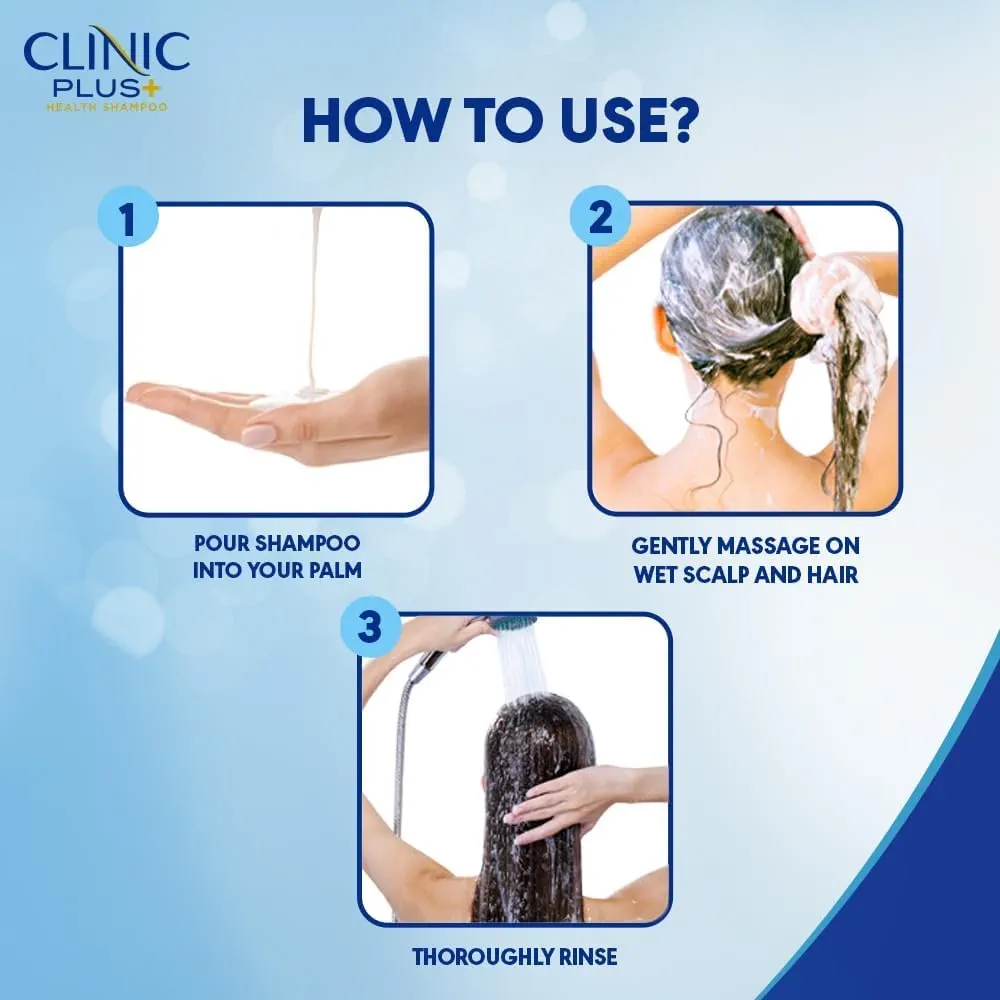 CLINIC PLUS+
HEALTH SHAMPOO

HOW TO USE?

1
POUR SHAMPOO INTO YOUR PALM

2
GENTLY MASSAGE ON WET SCALP AND HAIR

3
THOROUGHLY RINSE