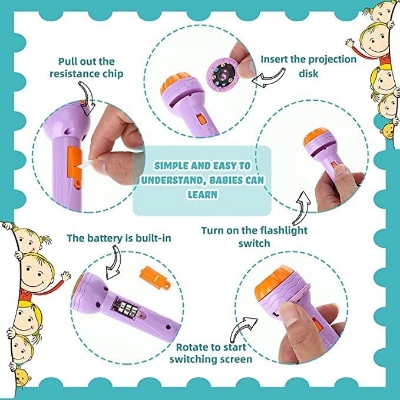 Pull out the resistance chip

Insert the projection disk

SIMPLE AND EASY TO UNDERSTAND, BABIES CAN LEARN

Turn on the flashlight switch

The battery is built-in

Rotate to start switching screen