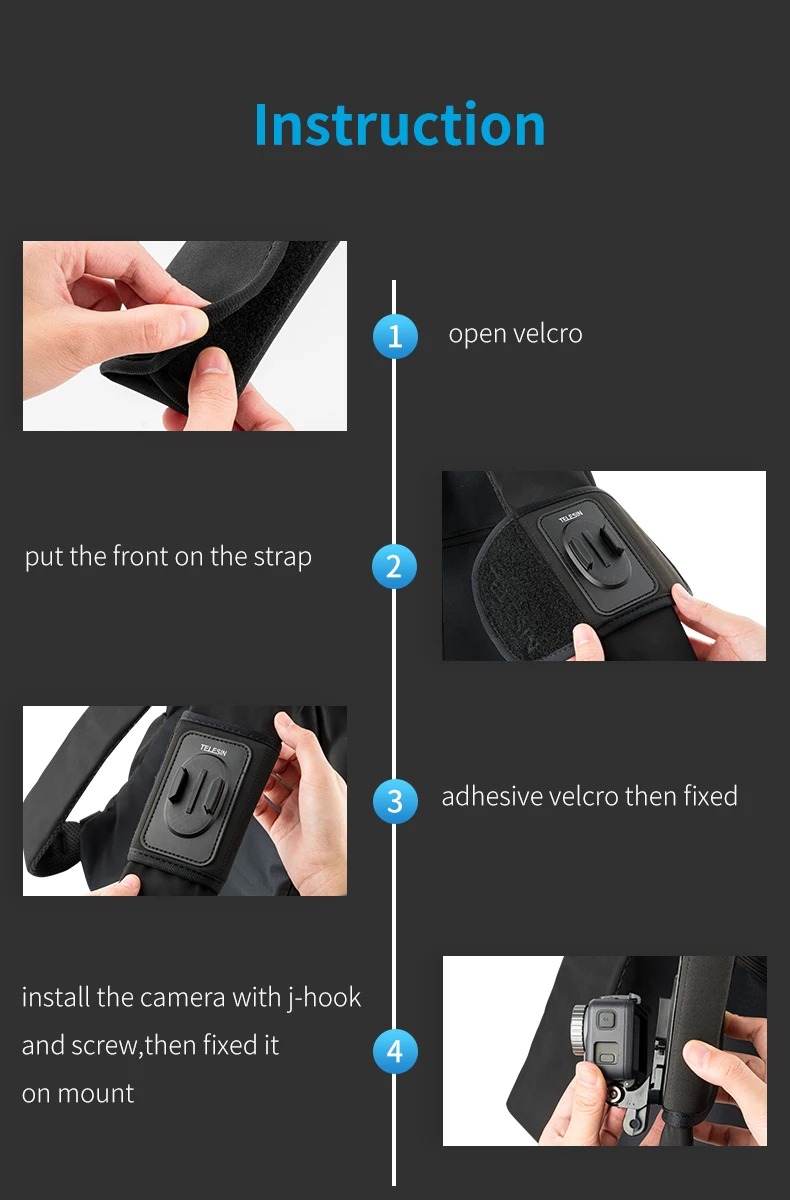 Instruction

1 open velcro

put the front on the strap 2

TELESIN

TELESIN

3 adhesive velcro then fixed

install the camera with j-hook and screw,then fixed it on mount 4