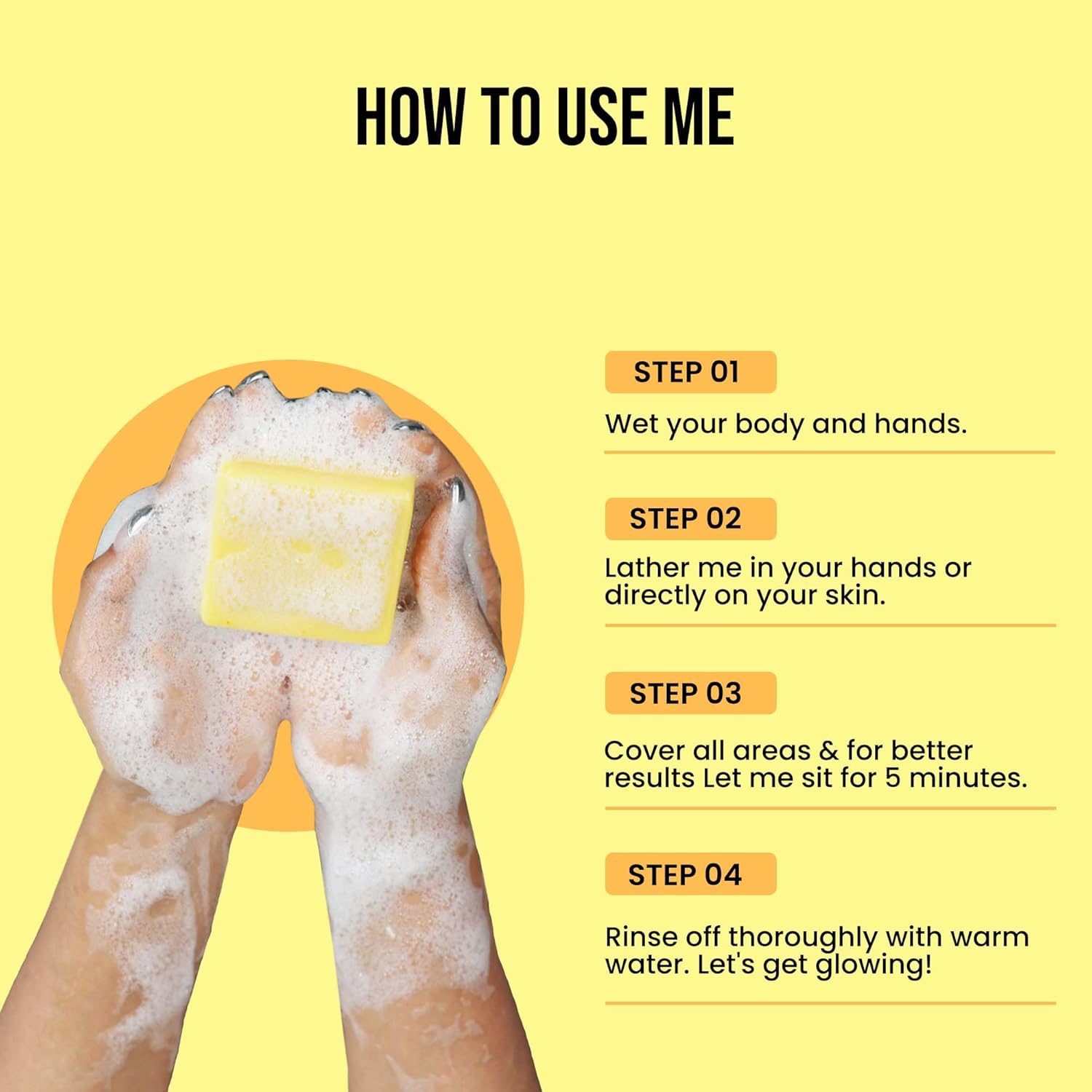 HOW TO USE ME

STEP 01

Wet your body and hands.

STEP 02

Lather me in your hands or directly on your skin.

STEP 03

Cover all areas & for better results Let me sit for 5 minutes.

STEP 04

Rinse off thoroughly with warm water. Let's get glowing!