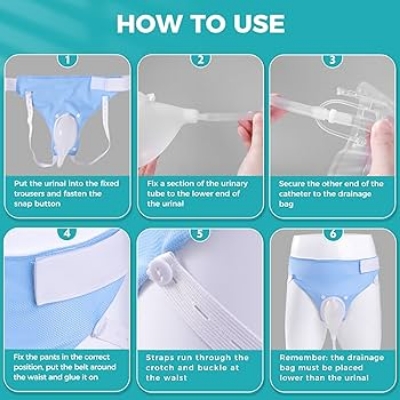 HOW TO USE

1

Put the urinal into the fixed trousers and fasten the snap button

2

Fix a section of the urinary tube to the lower end of the urinal

3

Secure the other end of the catheter to the drainage bag

4

Fix the pants in the correct position, put the belt around the waist and glue it on

5

Straps run through the crotch and buckle at the waist

6

Remember: the drainage bag must be placed lower than the urinal