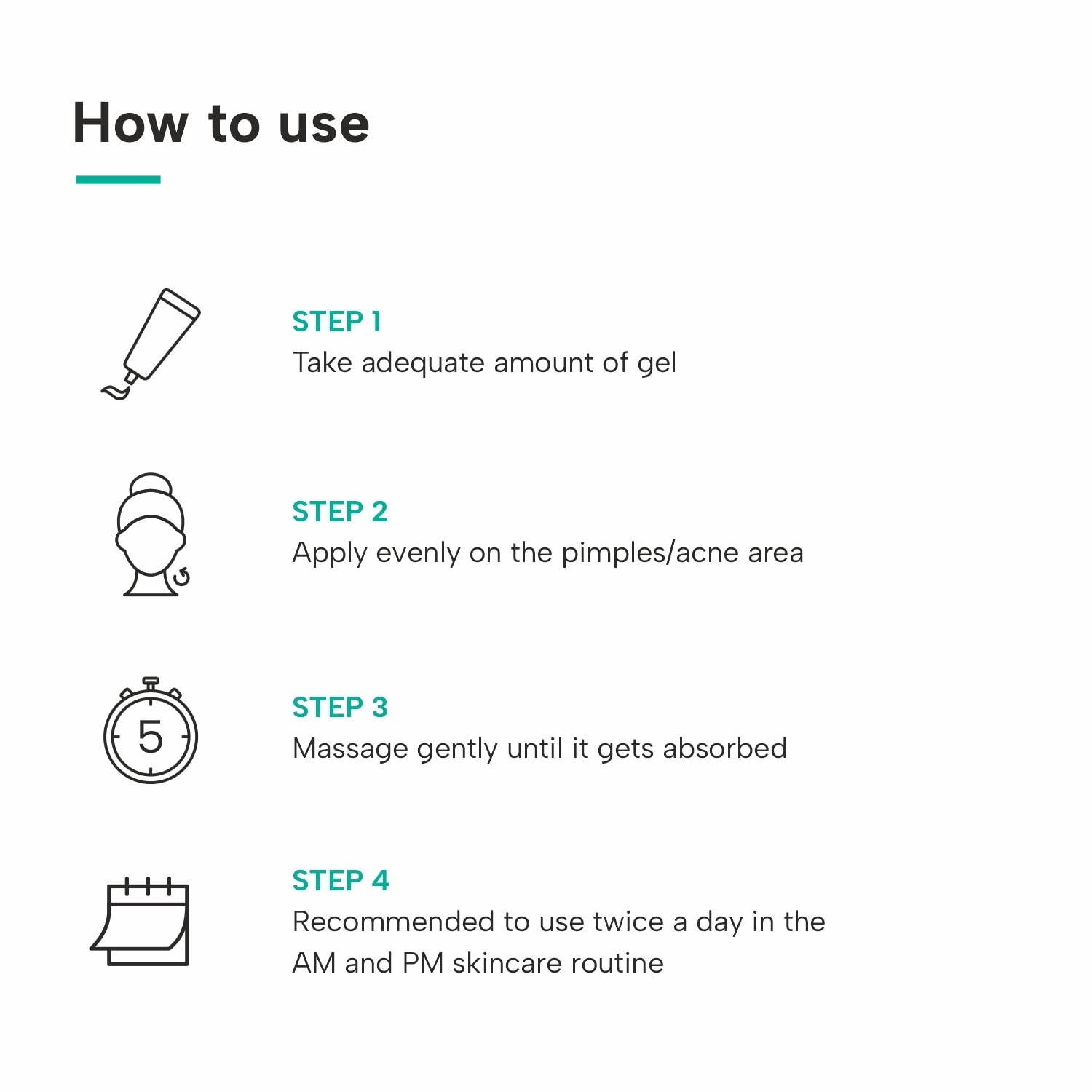 How to use

STEP 1
Take adequate amount of gel

STEP 2
Apply evenly on the pimples/acne area

5

STEP 3
Massage gently until it gets absorbed

STEP 4
Recommended to use twice a day in the AM and PM skincare routine