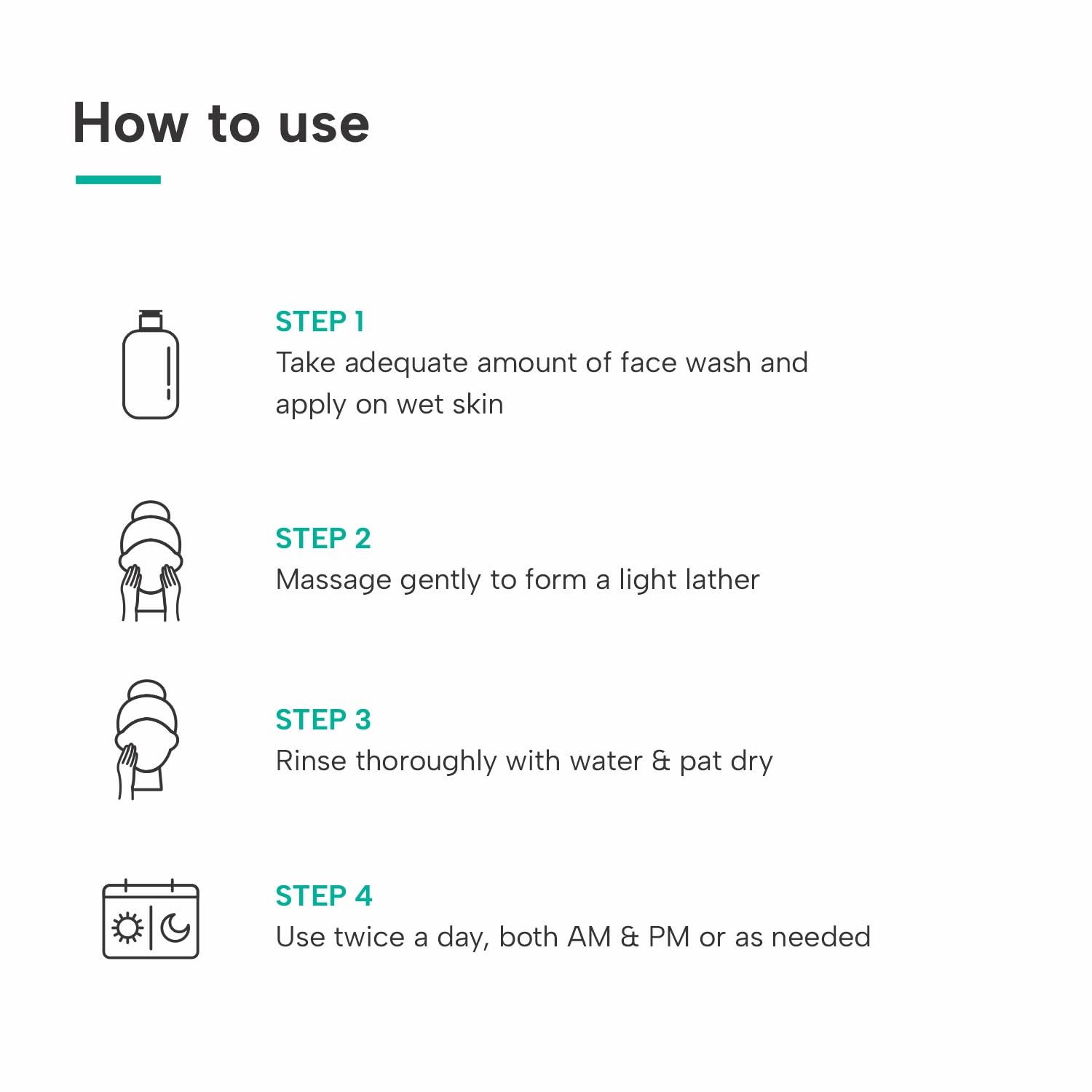 How to use

STEP 1
Take adequate amount of face wash and apply on wet skin

STEP 2
Massage gently to form a light lather

STEP 3
Rinse thoroughly with water & pat dry

STEP 4
Use twice a day, both AM & PM or as needed