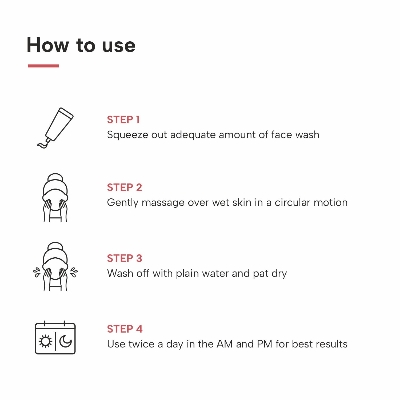 How to use

STEP 1
Squeeze out adequate amount of face wash

STEP 2
Gently massage over wet skin in a circular motion

STEP 3
Wash off with plain water and pat dry

STEP 4
Use twice a day in the AM and PM for best results