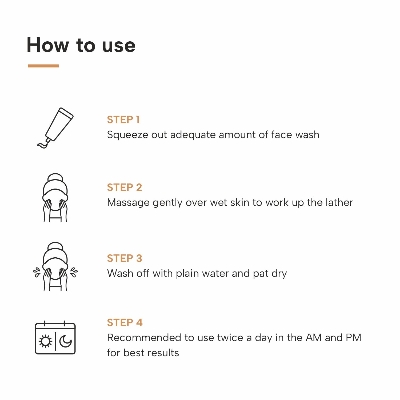 How to use

STEP 1
Squeeze out adequate amount of face wash

STEP 2
Massage gently over wet skin to work up the lather

STEP 3
Wash off with plain water and pat dry

STEP 4
Recommended to use twice a day in the AM and PM for best results