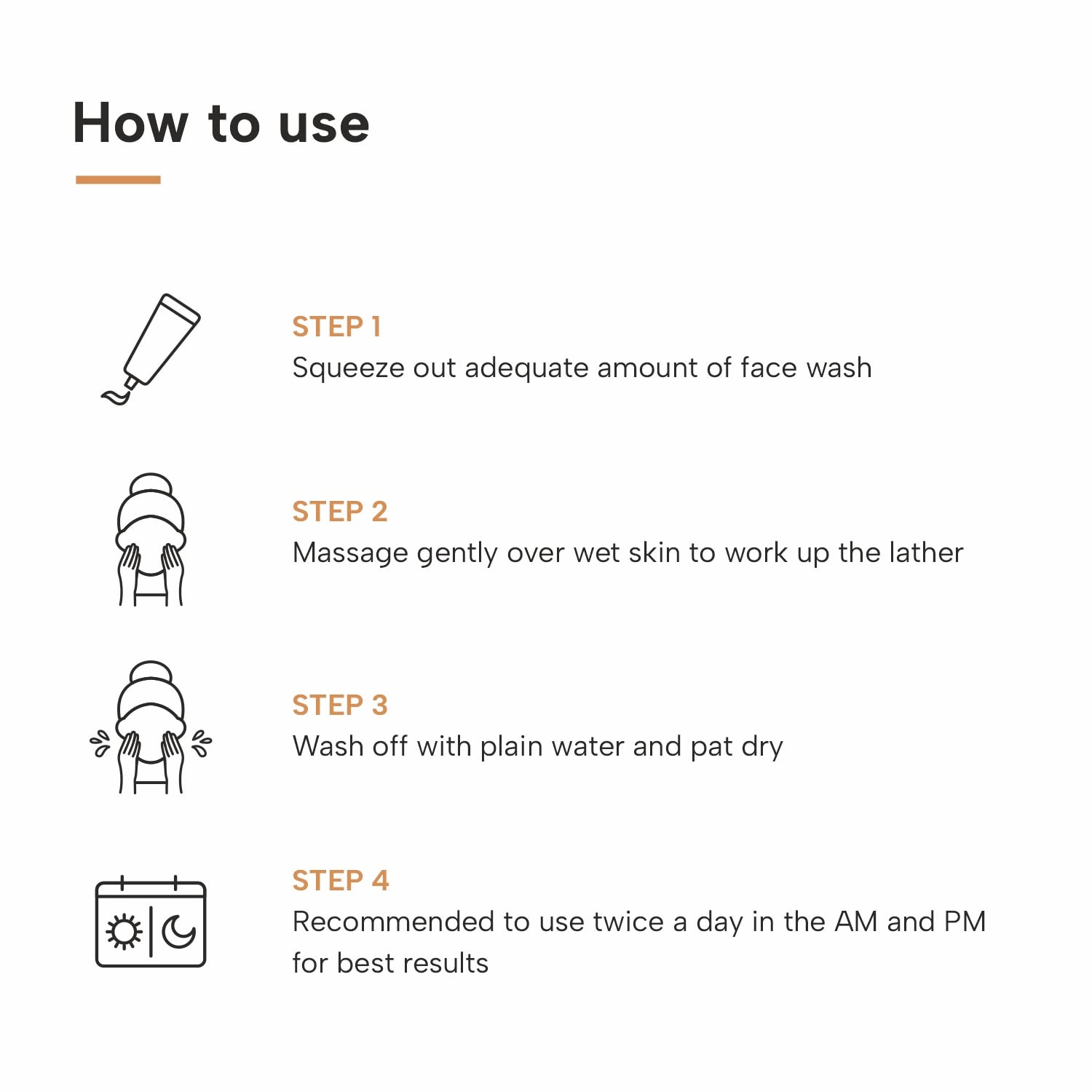 How to use

STEP 1
Squeeze out adequate amount of face wash

STEP 2
Massage gently over wet skin to work up the lather

STEP 3
Wash off with plain water and pat dry

STEP 4
Recommended to use twice a day in the AM and PM for best results