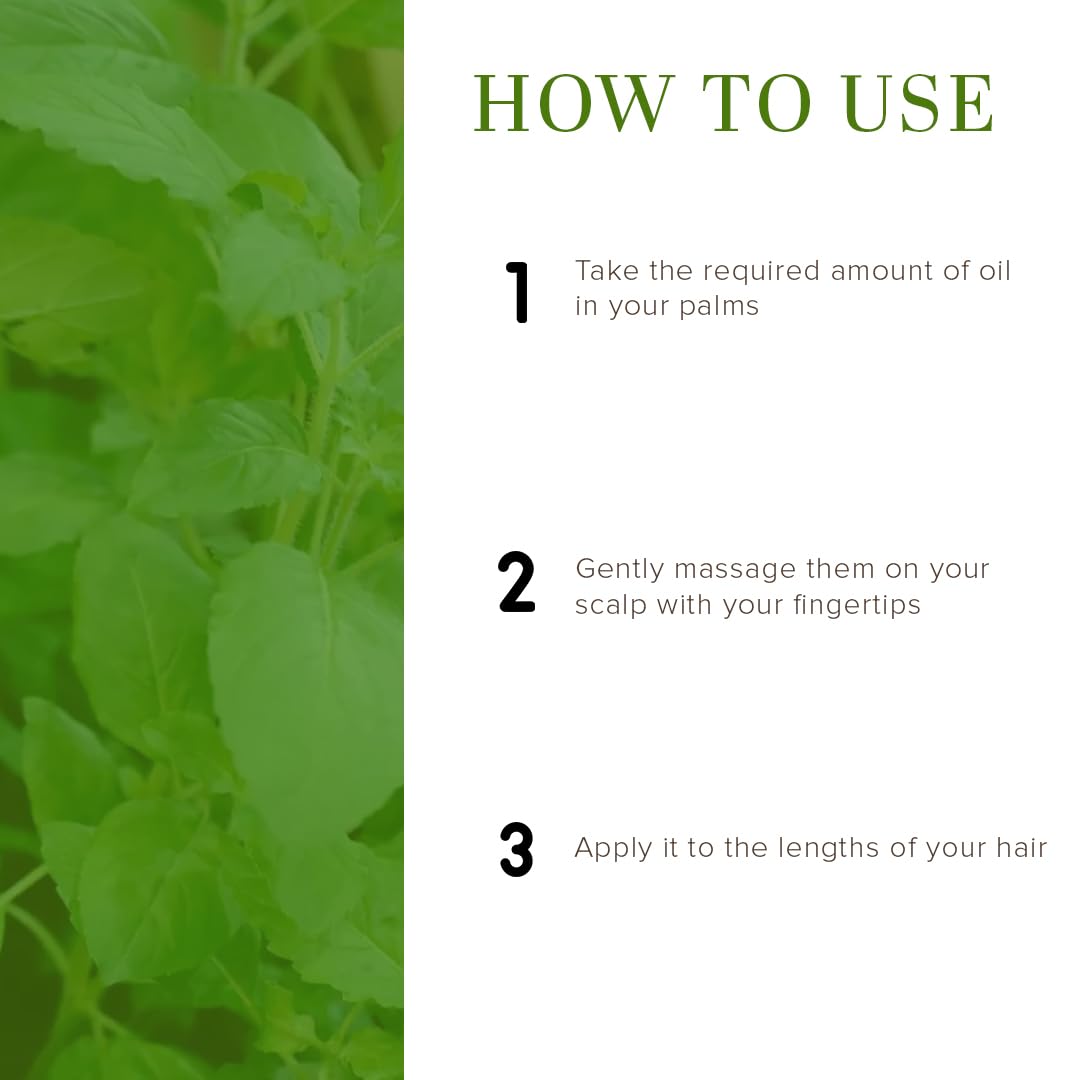 HOW TO USE

1 Take the required amount of oil in your palms

2 Gently massage them on your scalp with your fingertips

3 Apply it to the lengths of your hair