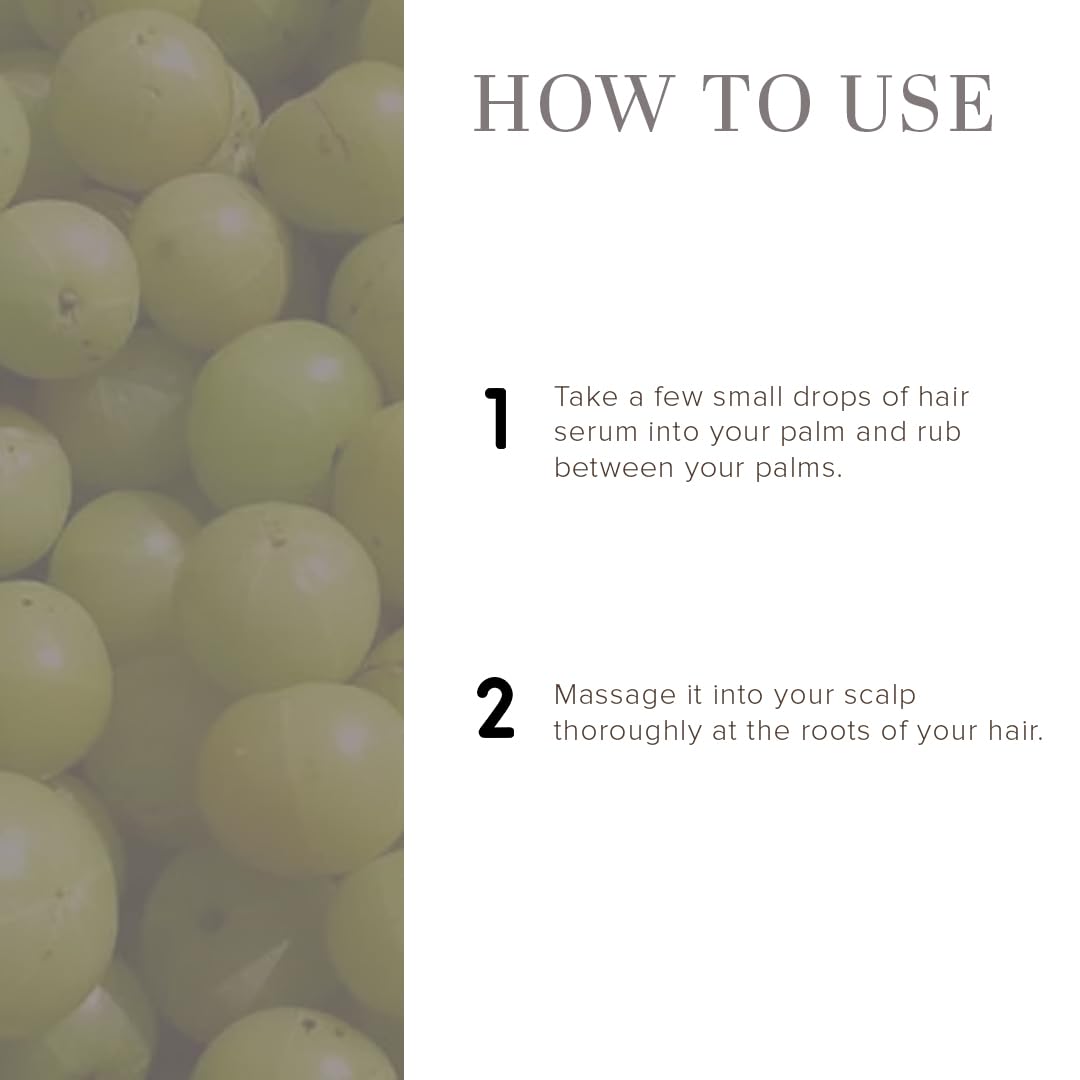 HOW TO USE

1 Take a few small drops of hair serum into your palm and rub between your palms.

2 Massage it into your scalp thoroughly at the roots of your hair.