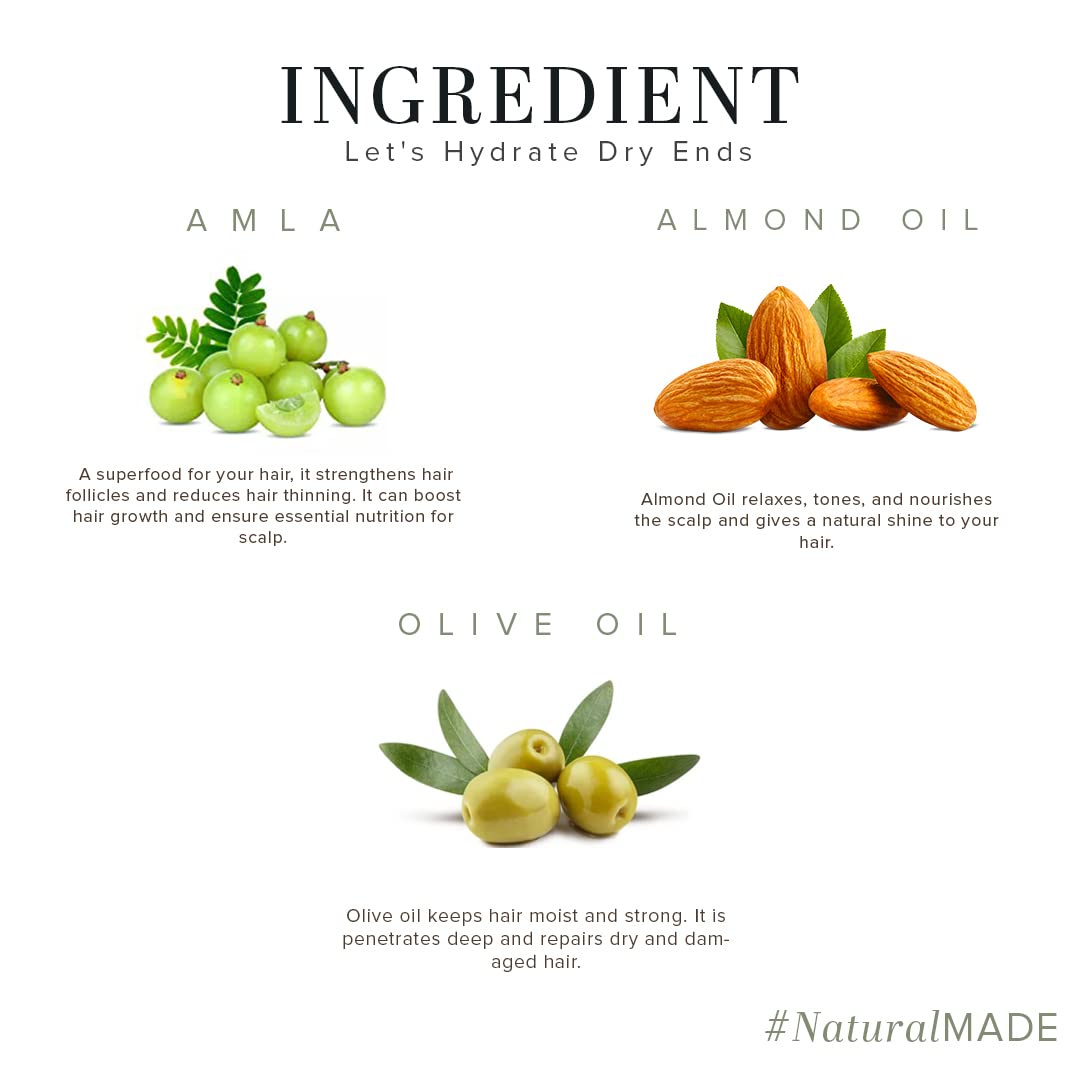 INGREDIENT
Let's Hydrate Dry Ends

AMLA

A superfood for your hair, it strengthens hair follicles and reduces hair thinning. It can boost hair growth and ensure essential nutrition for scalp.

ALMOND OIL

Almond Oil relaxes, tones, and nourishes the scalp and gives a natural shine to your hair.

OLIVE OIL

Olive oil keeps hair moist and strong. It is penetrates deep and repairs dry and damaged hair.

#NaturalMADE