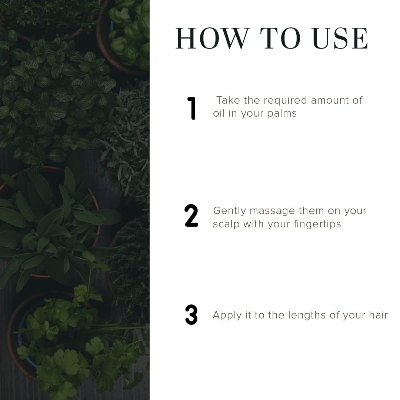 HOW TO USE

1 Take the required amount of oil in your palms

2 Gently massage them on your scalp with your fingertips

3 Apply it to the lengths of your hair