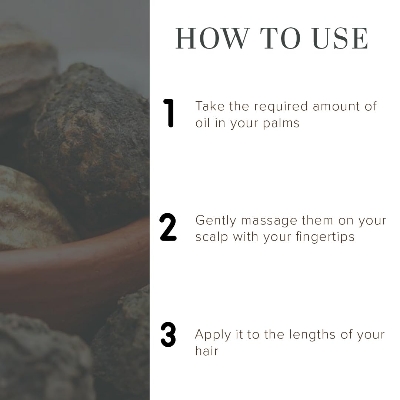 HOW TO USE

1 Take the required amount of oil in your palms

2 Gently massage them on your scalp with your fingertips

3 Apply it to the lengths of your hair