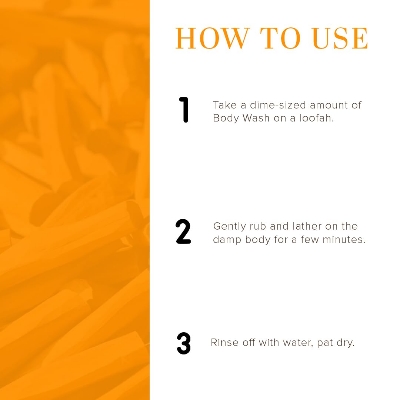 HOW TO USE

1 Take a dime-sized amount of Body Wash on a loofah.

2 Gently rub and lather on the damp body for a few minutes.

3 Rinse off with water, pat dry.