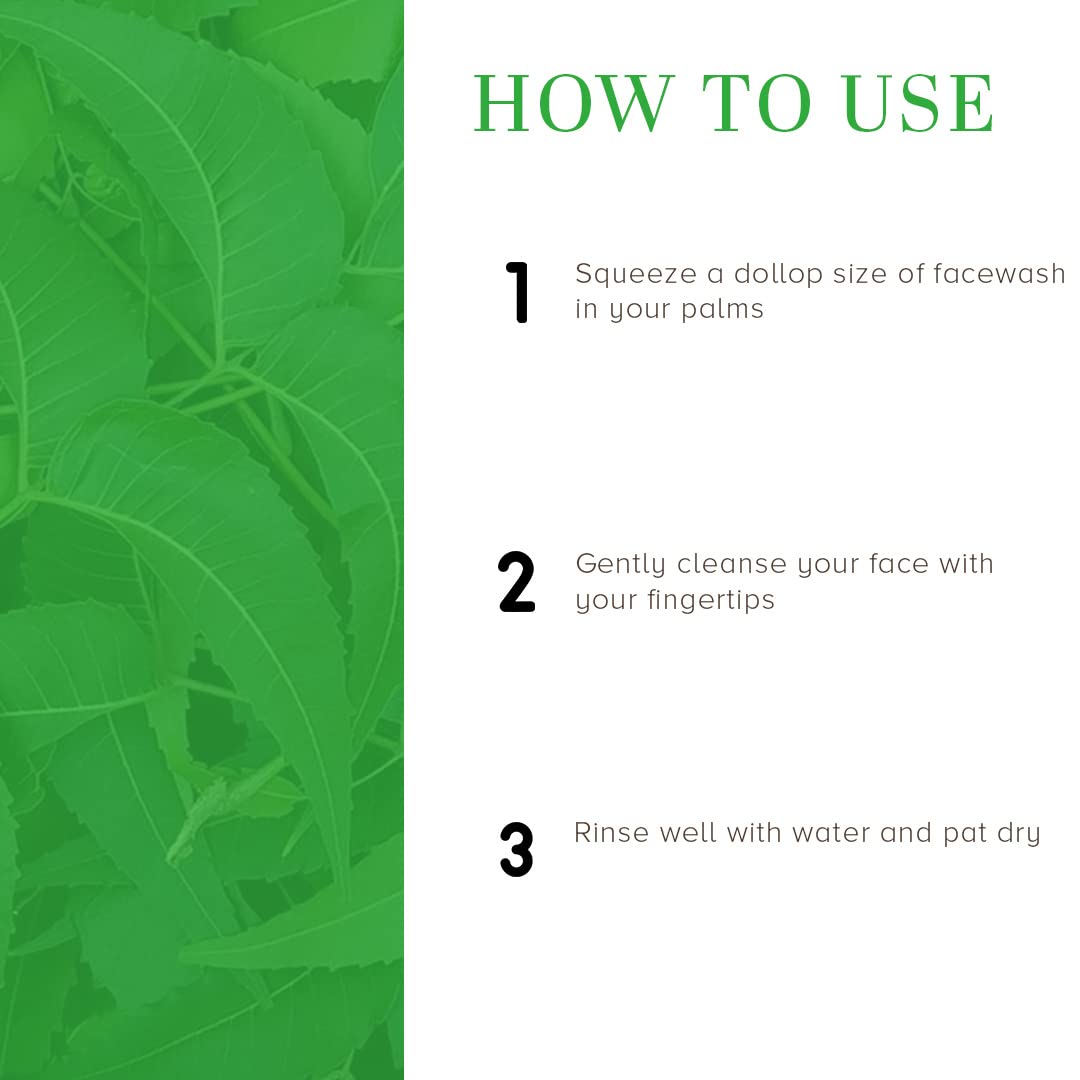 HOW TO USE

1 Squeeze a dollop size of facewash in your palms

2 Gently cleanse your face with your fingertips

3 Rinse well with water and pat dry