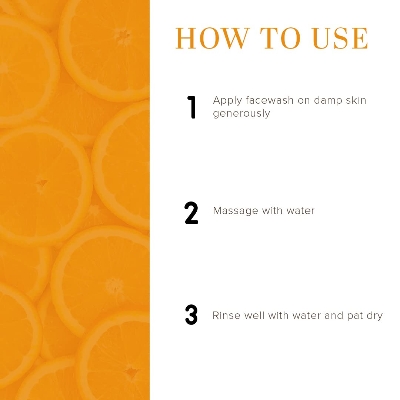 HOW TO USE

1 Apply facewash on damp skin generously

2 Massage with water

3 Rinse well with water and pat dry