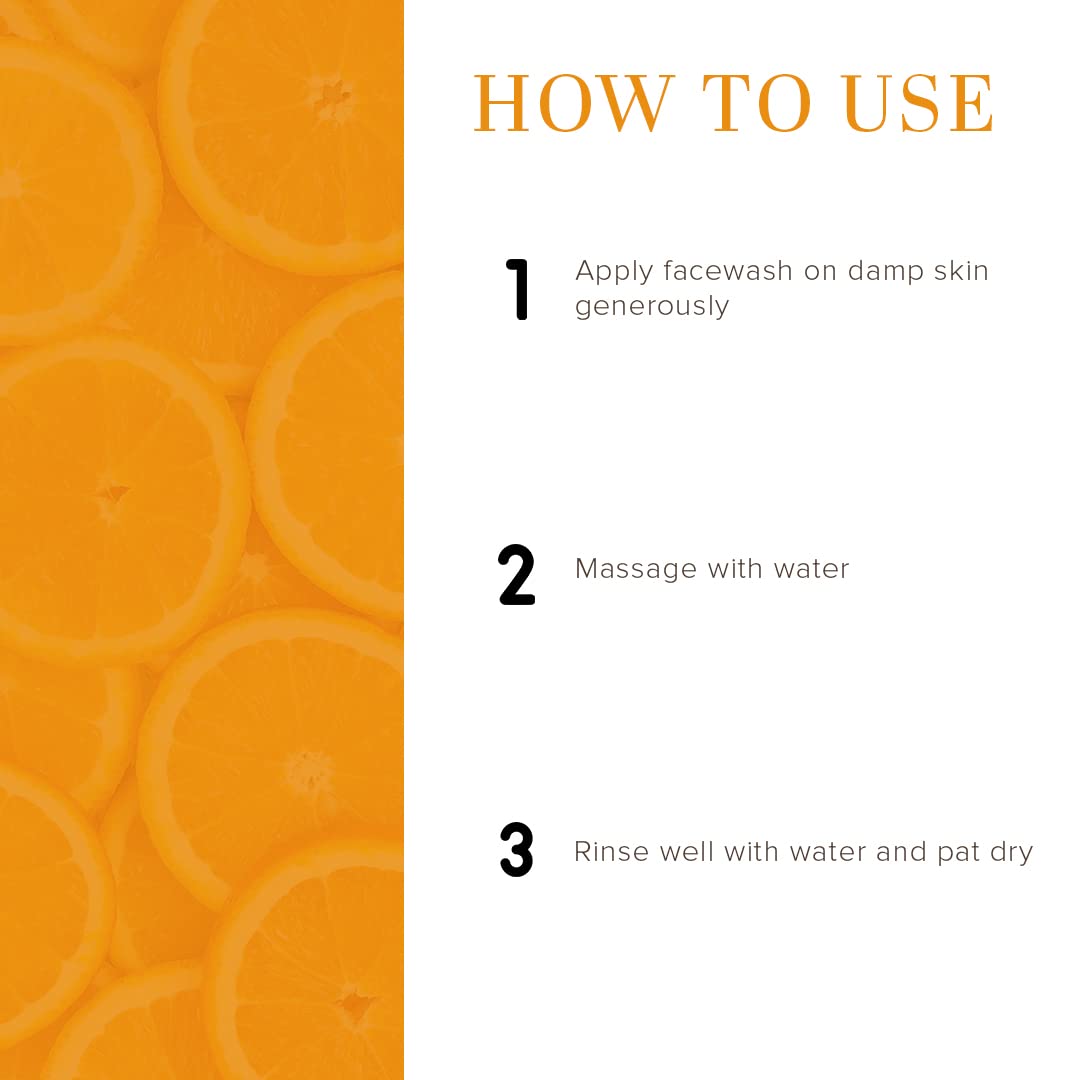 HOW TO USE

1 Apply facewash on damp skin generously

2 Massage with water

3 Rinse well with water and pat dry