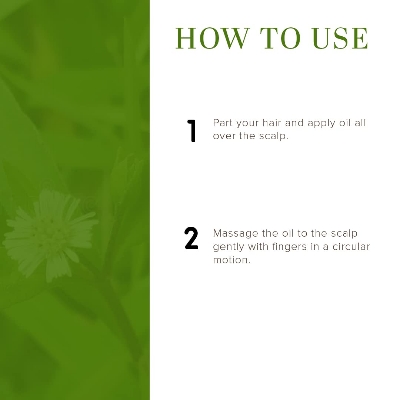 HOW TO USE

1 Part your hair and apply oil all over the scalp.

2 Massage the oil to the scalp gently with fingers in a circular motion.