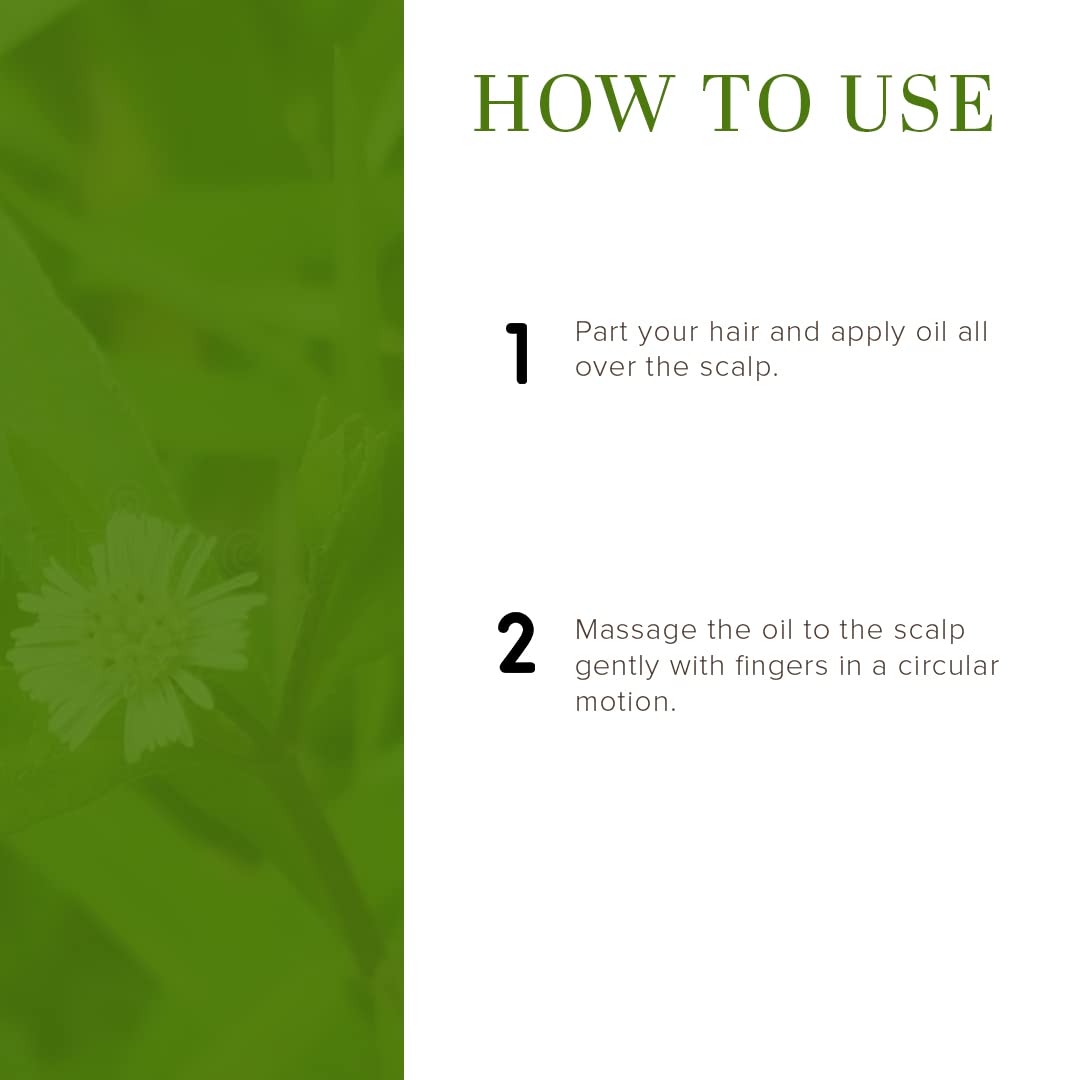 HOW TO USE

1 Part your hair and apply oil all over the scalp.

2 Massage the oil to the scalp gently with fingers in a circular motion.