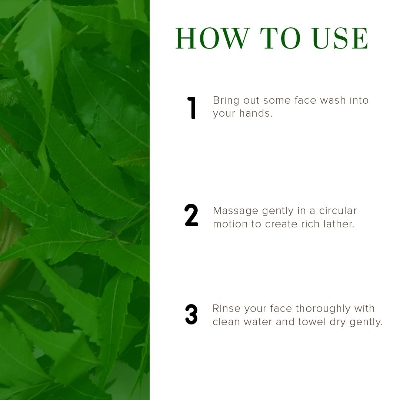 HOW TO USE

1 Bring out some face wash into your hands.

2 Massage gently in a circular motion to create rich lather.

3 Rinse your face thoroughly with clean water and towel dry gently.